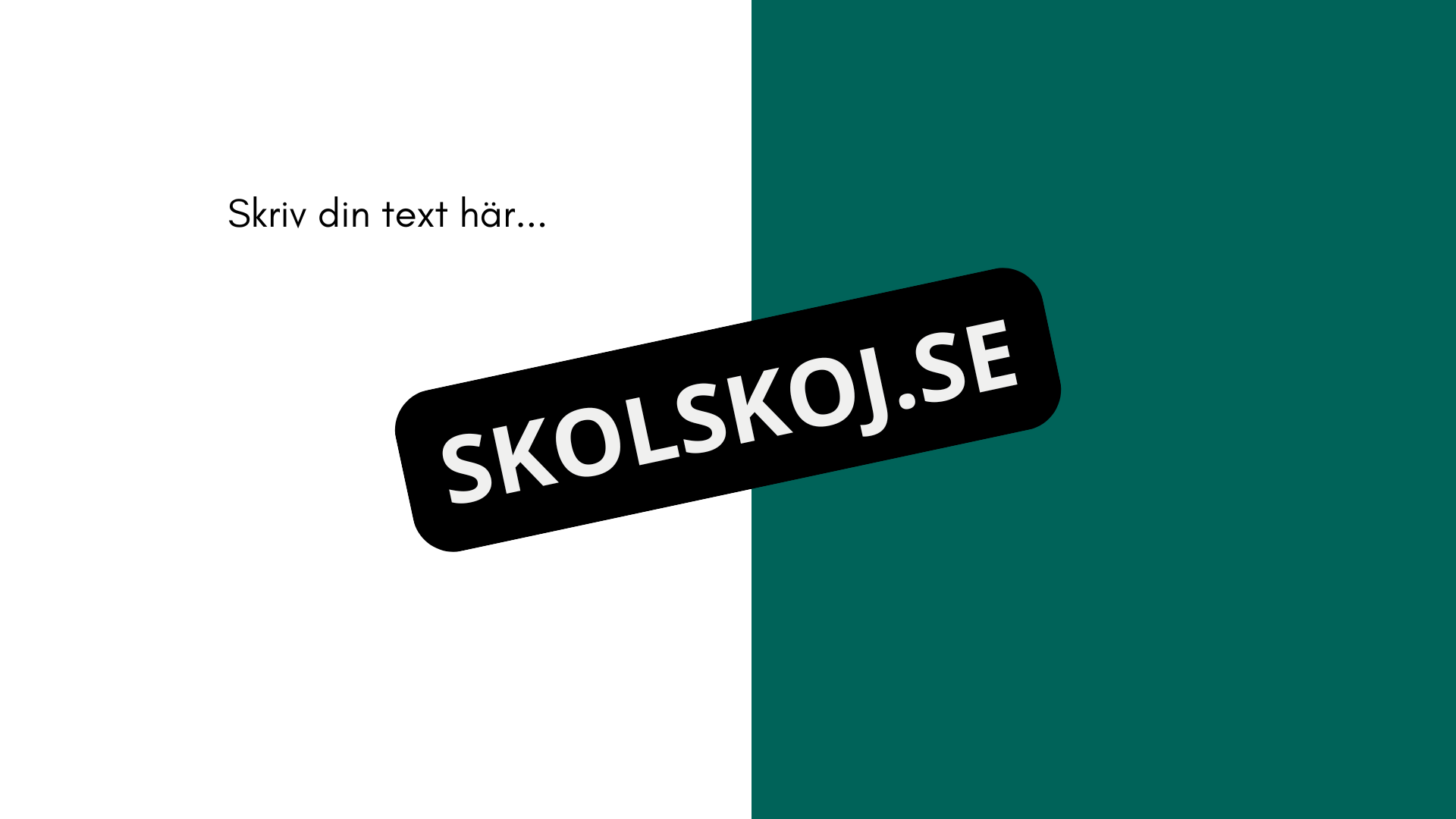 Skriv din text här...

SKOLSKOJ.SE